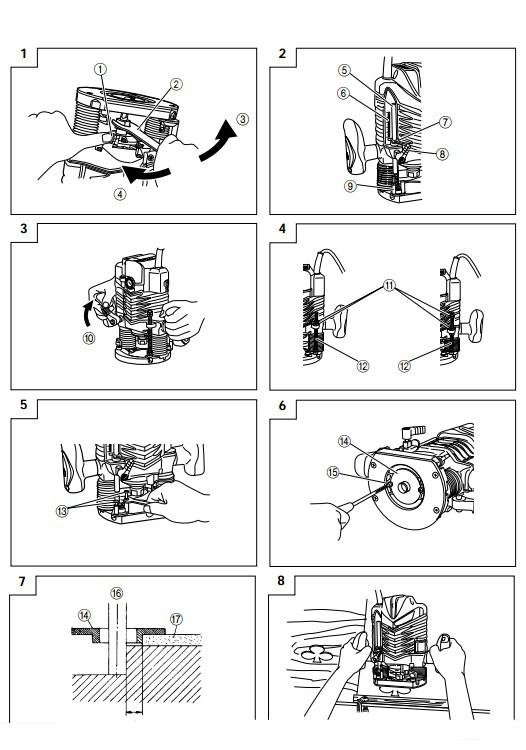 1
①
②
③
④

2
⑤
⑥
⑦
⑧
⑨

3
⑩

4
⑪
⑫
⑫

5
⑬

6
⑭
⑮

7
⑯
⑭
⑰

8