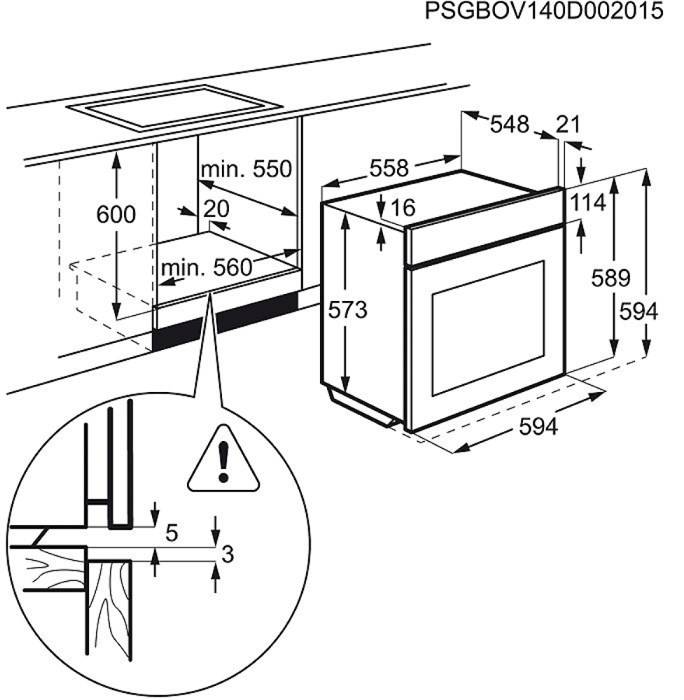 PSGBOV140D002015

548
21
558
min. 550
600
20
16
114
min. 560
573
589
594
594
5
3