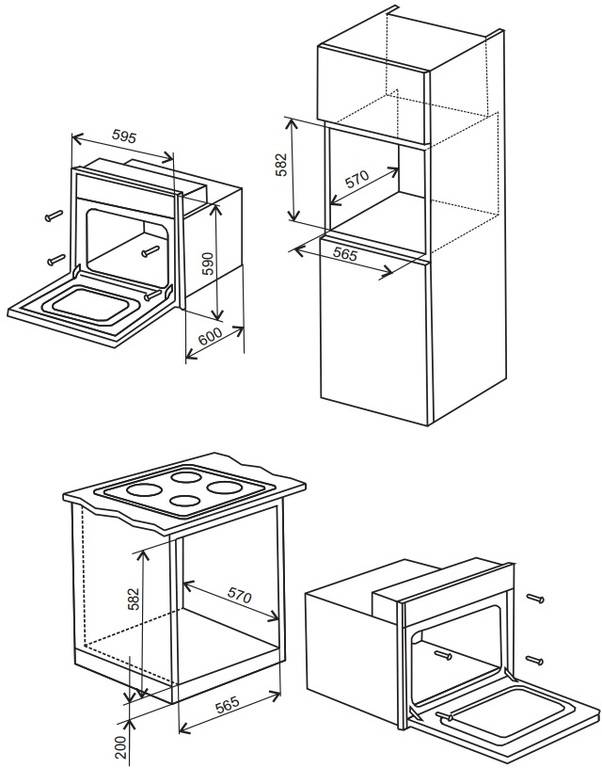 595
590
600
582
570
565
582
570
565
200