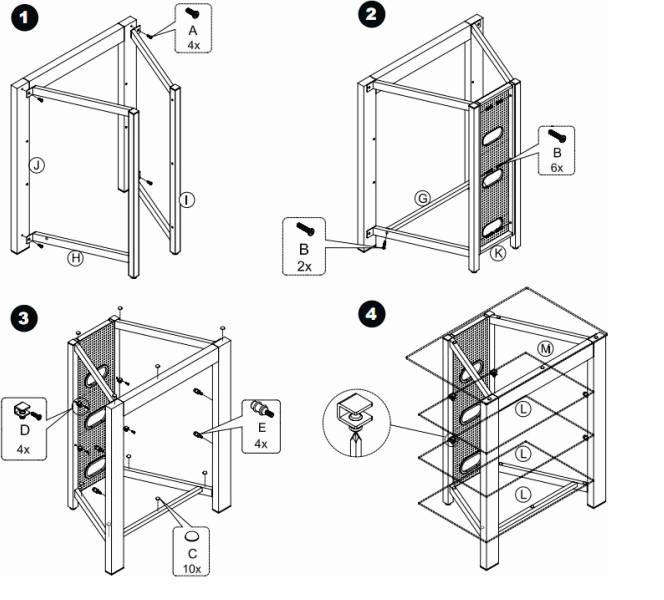 1

A
4x

J

I

H

2

B
6x

G

B
2x

K

3

D
4x

E
4x

C
10x

4

M

L

L

L