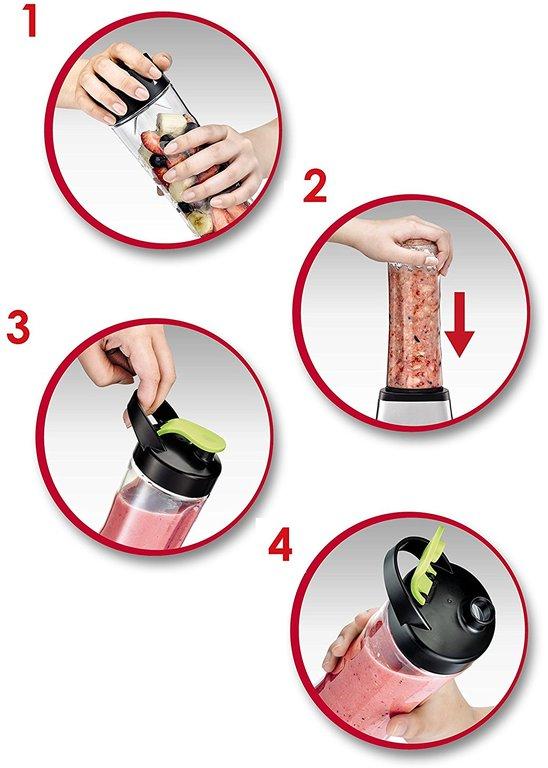 1

2

3

4